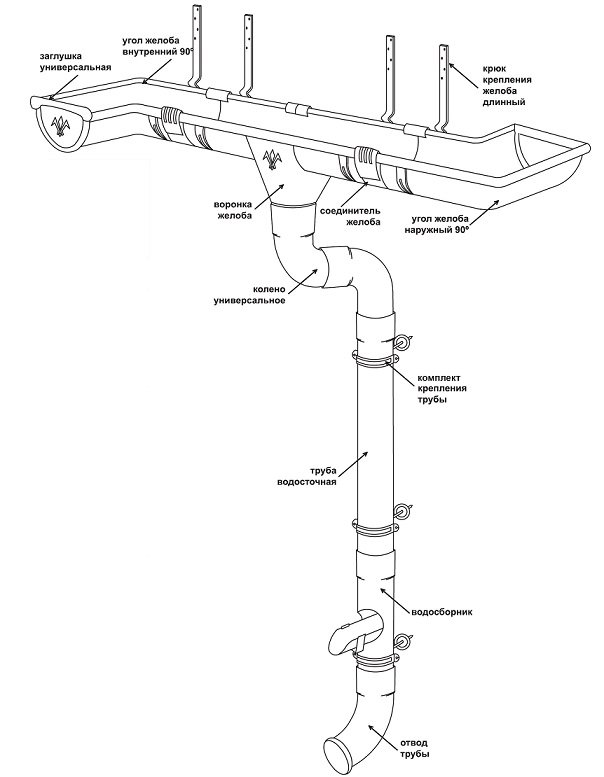 заглушка универсальная

угол желоба внутренний 90°

крюк крепления желоба длинный

воронка желоба

соединитель желоба

угол желоба наружный 90°

колено универсальное

комплект крепления трубы

труба водосточная

водосборник

отвод трубы